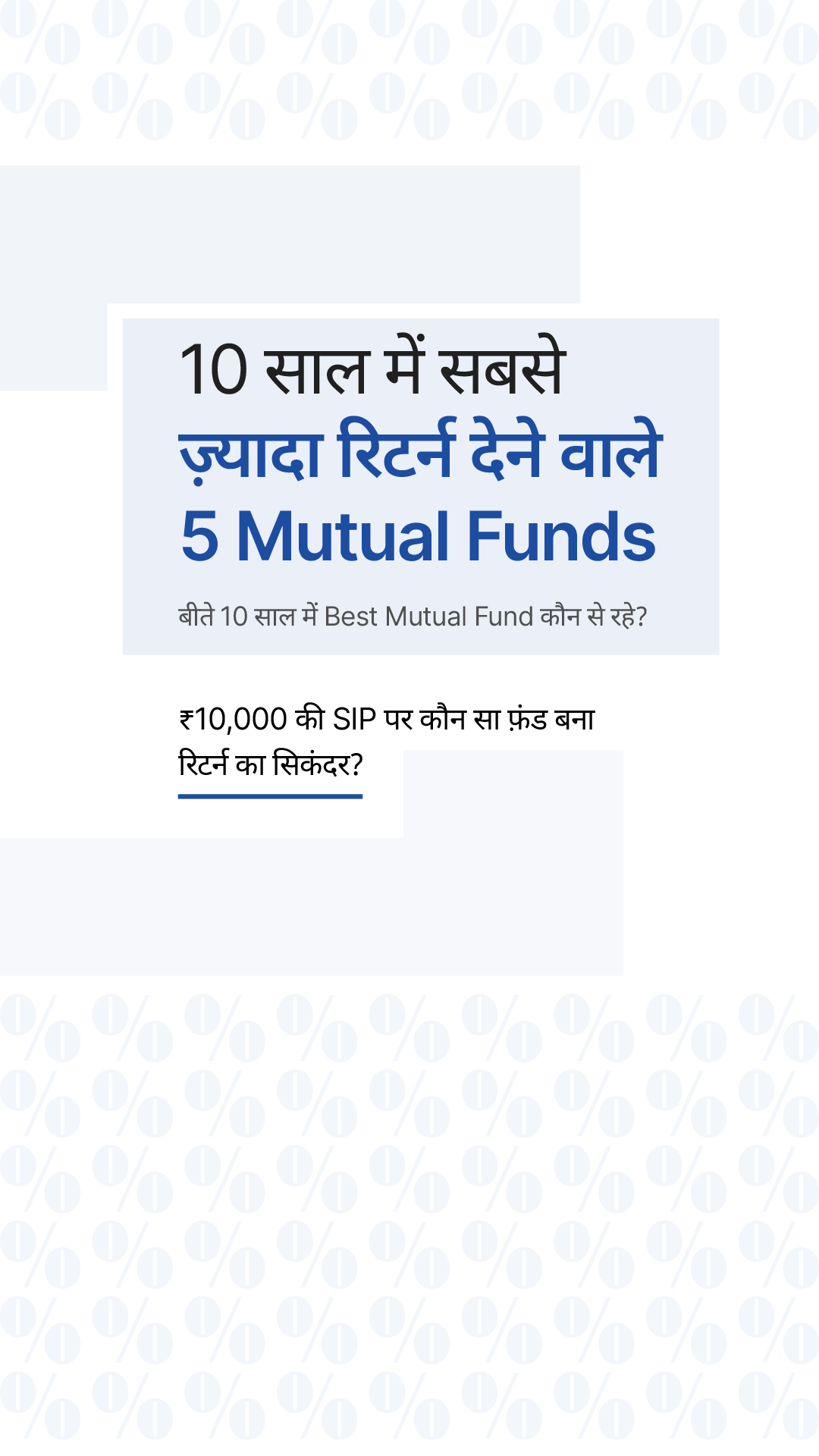 10 साल में सबसे
ज़्यादा रिटर्न देने वाले
5 Mutual Funds

बीते 10 साल में Best Mutual Fund कौन से रहे?

₹10,000 की SIP पर कौन सा फ़ंड बना रिटर्न का सिकंदर?